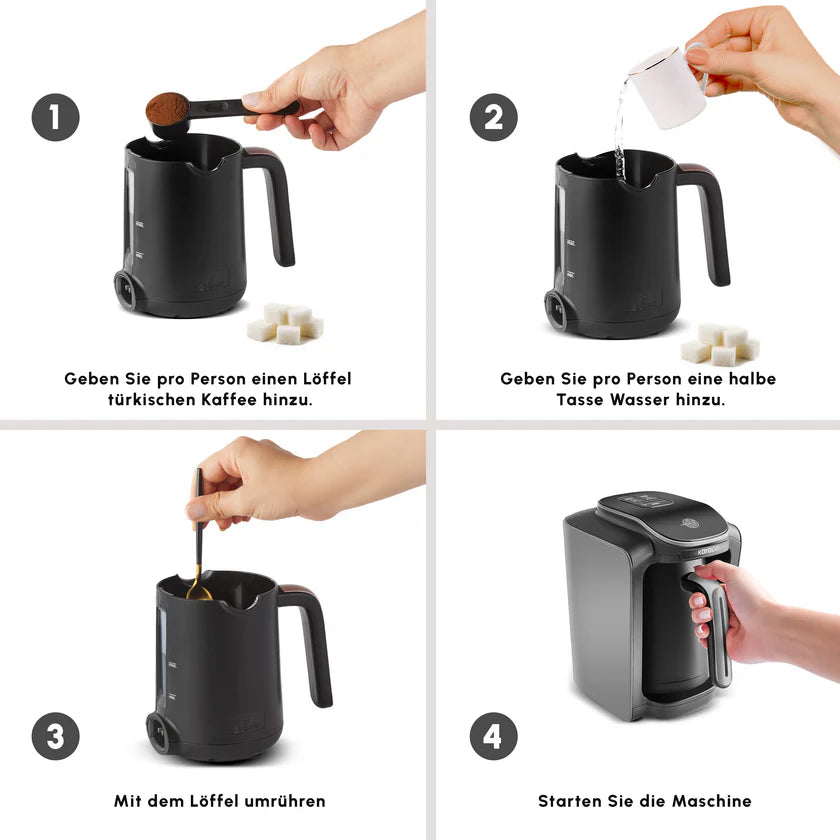 1

Geben Sie pro Person einen Löffel türkischen Kaffee hinzu.

2

Geben Sie pro Person eine halbe Tasse Wasser hinzu.

3

Mit dem Löffel umrühren

4

karaca

Starten Sie die Maschine